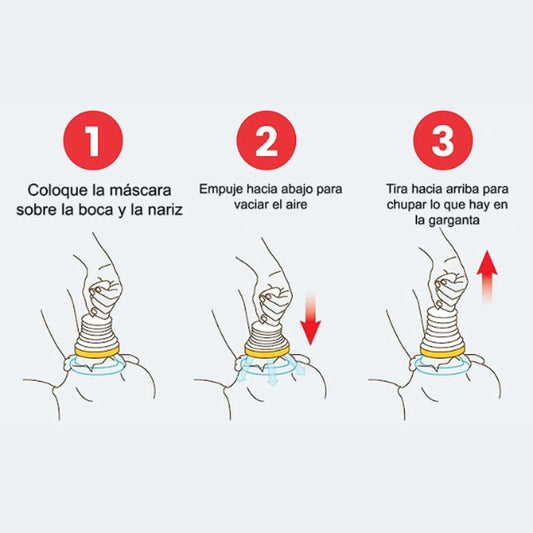 1

Coloque la máscara sobre la boca y la nariz

2

Empuje hacia abajo para vaciar el aire

3

Tira hacia arriba para chupar lo que hay en la garganta